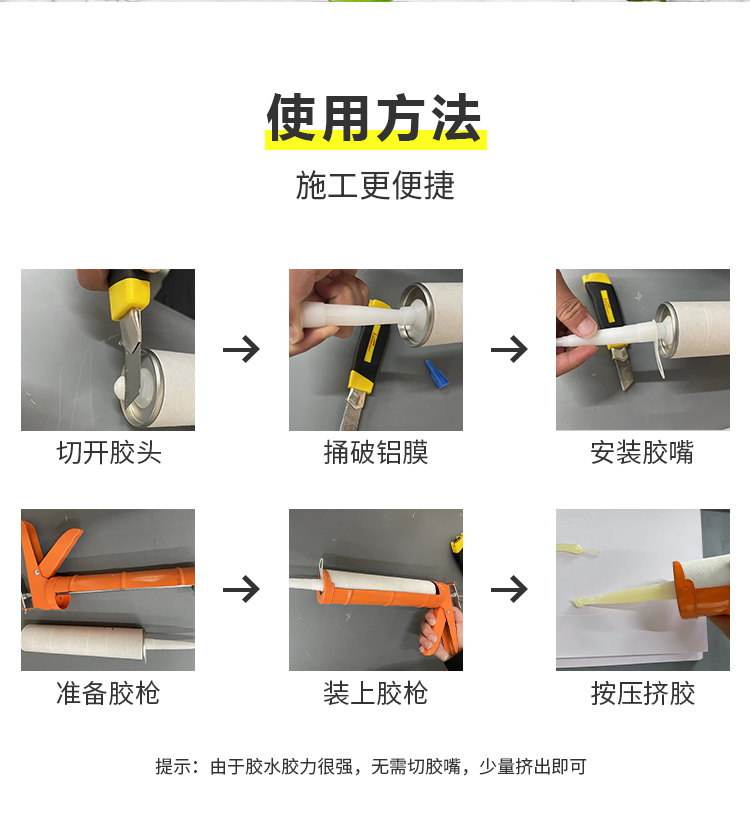 使用方法

施工更便捷

切开胶头

捅破铝膜

安装胶嘴

准备胶枪

装上胶枪

按压挤胶

提示：由于胶水胶力很强，无需切胶嘴，少量挤出即可